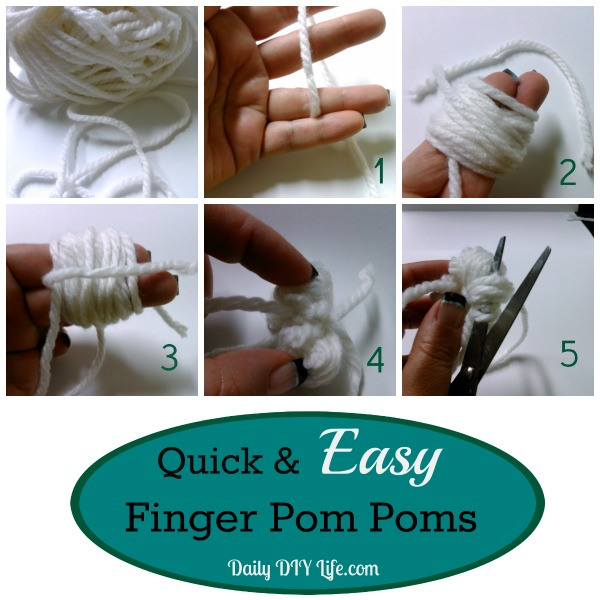 1

2

3

4

5

Quick & Easy
Finger Pom Poms

Daily DIY Life.com